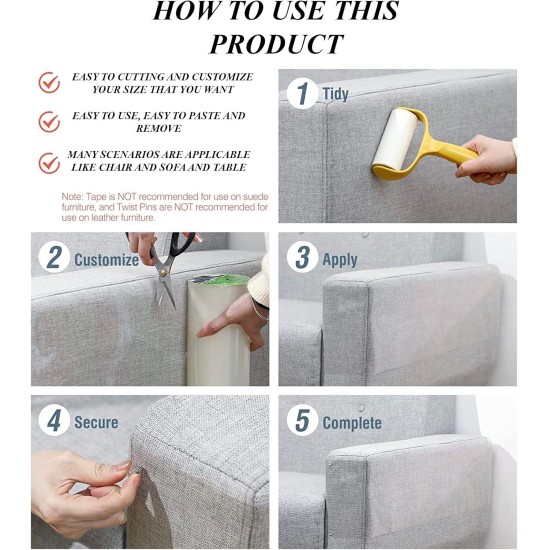 HOW TO USE THIS PRODUCT

EASY TO CUTTING AND CUSTOMIZE YOUR SIZE THAT YOU WANT

EASY TO USE, EASY TO PASTE AND REMOVE

MANY SCENARIOS ARE APPLICABLE LIKE CHAIR AND SOFA AND TABLE

Note: Tape is NOT recommended for use on suede furniture, and Twist Pins are NOT recommended for use on leather furniture.

1 Tidy

2 Customize

3 Apply

4 Secure

5 Complete