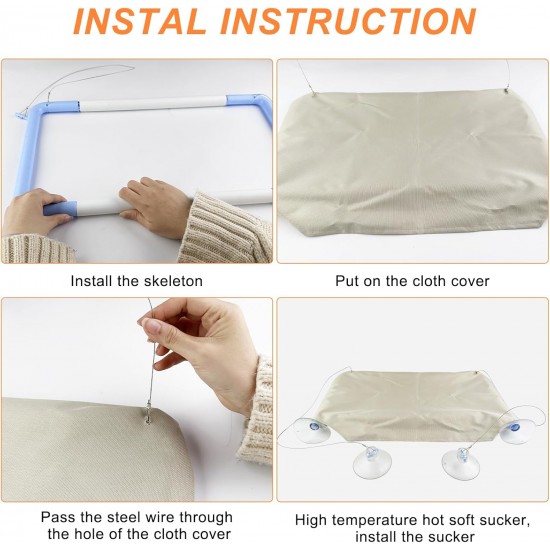 INSTAL INSTRUCTION

Install the skeleton

Put on the cloth cover

Pass the steel wire through the hole of the cloth cover

High temperature hot soft sucker, install the sucker