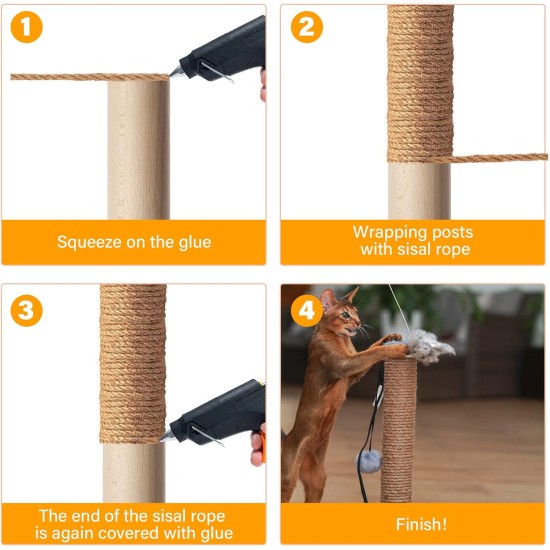 1

Squeeze on the glue

2

Wrapping posts with sisal rope

3

The end of the sisal rope is again covered with glue

4

Finish!