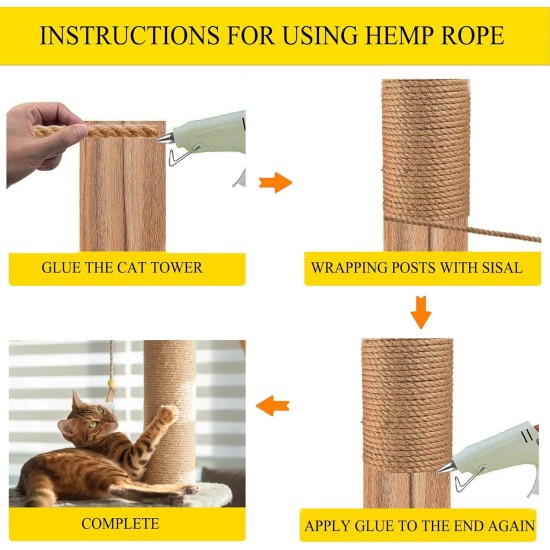 INSTRUCTIONS FOR USING HEMP ROPE

GLUE THE CAT TOWER

WRAPPING POSTS WITH SISAL

APPLY GLUE TO THE END AGAIN

COMPLETE