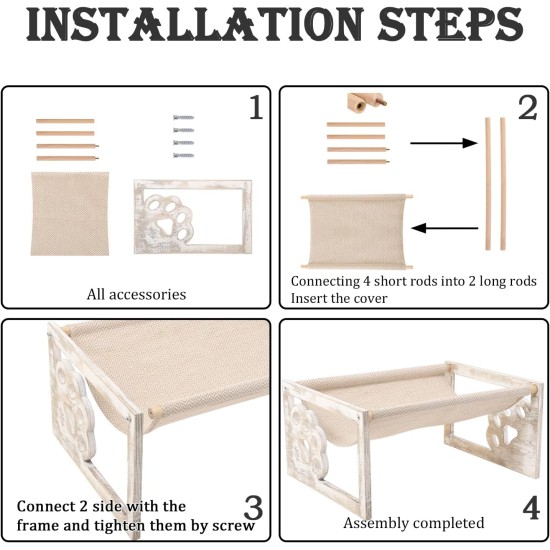 INSTALLATION STEPS

1

All accessories

2

Connecting 4 short rods into 2 long rods
Insert the cover

Connect 2 side with the frame and tighten them by screw

3

Assembly completed

4