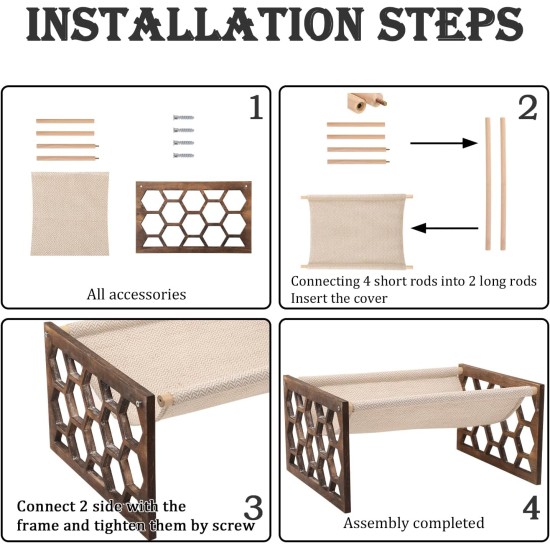 INSTALLATION STEPS

1

All accessories

2

Connecting 4 short rods into 2 long rods
Insert the cover

Connect 2 side with the frame and tighten them by screw

3

Assembly completed

4