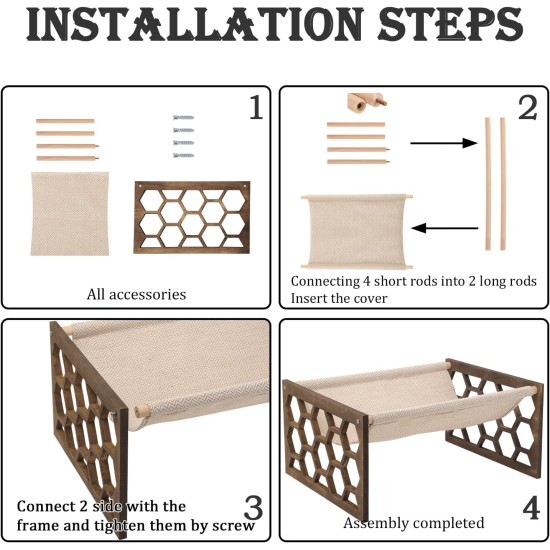 INSTALLATION STEPS

1

All accessories

2

Connecting 4 short rods into 2 long rods
Insert the cover

3

Connect 2 side with the frame and tighten them by screw

4

Assembly completed