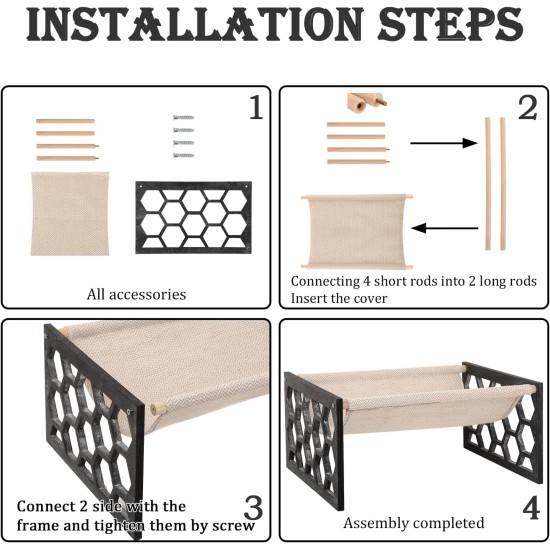 INSTALLATION STEPS

1

All accessories

2

Connecting 4 short rods into 2 long rods
Insert the cover

Connect 2 side with the frame and tighten them by screw

3

Assembly completed

4