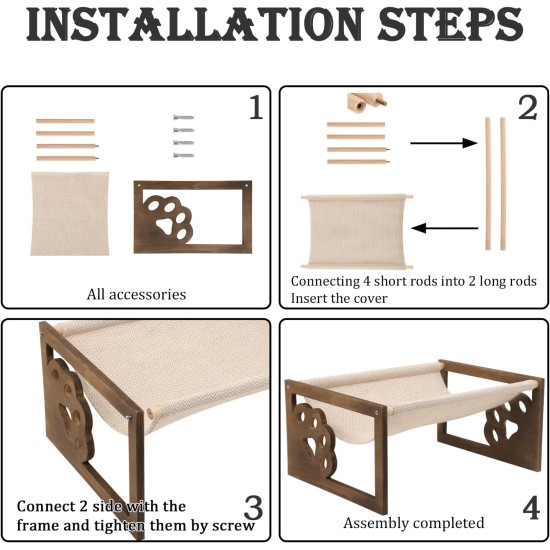 INSTALLATION STEPS

1

All accessories

2

Connecting 4 short rods into 2 long rods
Insert the cover

3

Connect 2 side with the frame and tighten them by screw

4

Assembly completed