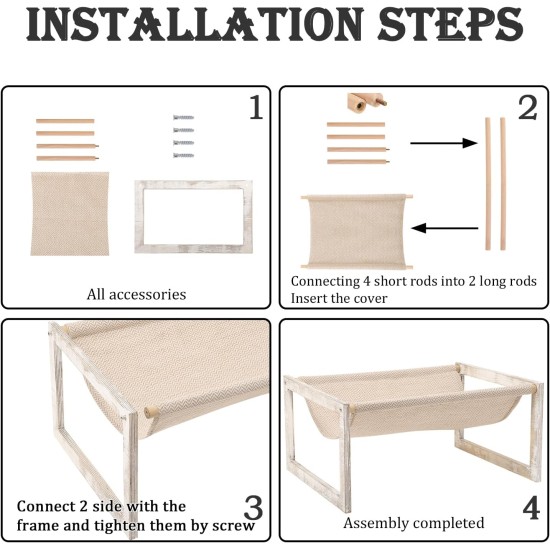 INSTALLATION STEPS

1

All accessories

2

Connecting 4 short rods into 2 long rods
Insert the cover

Connect 2 side with the frame and tighten them by screw

3

Assembly completed

4