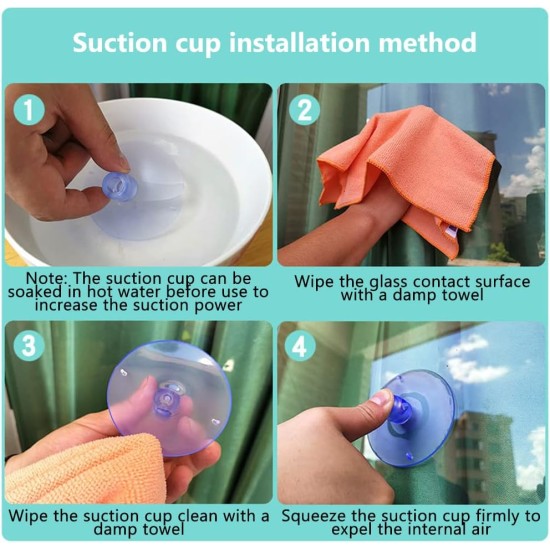 Suction cup installation method

1

Note: The suction cup can be soaked in hot water before use to increase the suction power

2

Wipe the glass contact surface with a damp towel

3

Wipe the suction cup clean with a damp towel

4

Squeeze the suction cup firmly to expel the internal air