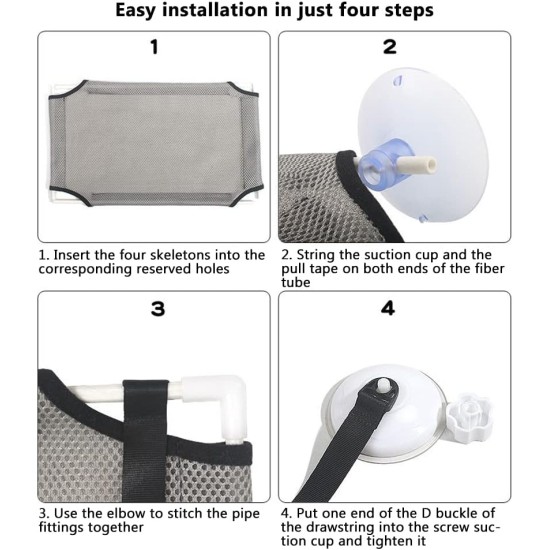 Easy installation in just four steps

1

1. Insert the four skeletons into the corresponding reserved holes

2

2. String the suction cup and the pull tape on both ends of the fiber tube

3

3. Use the elbow to stitch the pipe fittings together

4

4. Put one end of the D buckle of the drawstring into the screw suction cup and tighten it