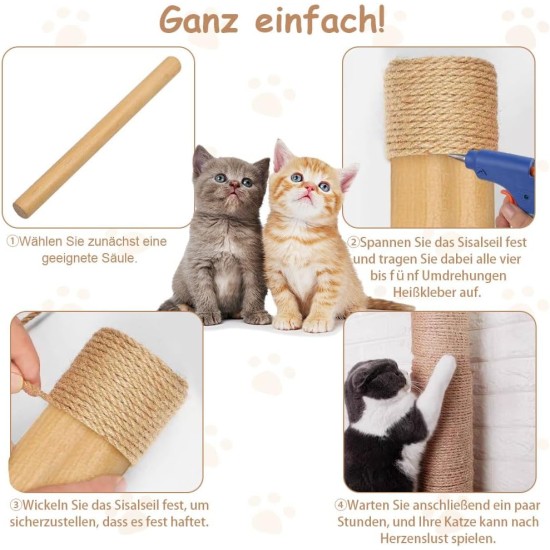 Ganz einfach!

①Wählen Sie zunächst eine geeignete Säule.

②Spannen Sie das Sisalseil fest und tragen Sie dabei alle vier bis f ü nf Umdrehungen Heißkleber auf.

③Wickeln Sie das Sisalseil fest, um sicherzustellen, dass es fest haftet.

④Warten Sie anschließend ein paar Stunden, und Ihre Katze kann nach Herzenslust spielen.