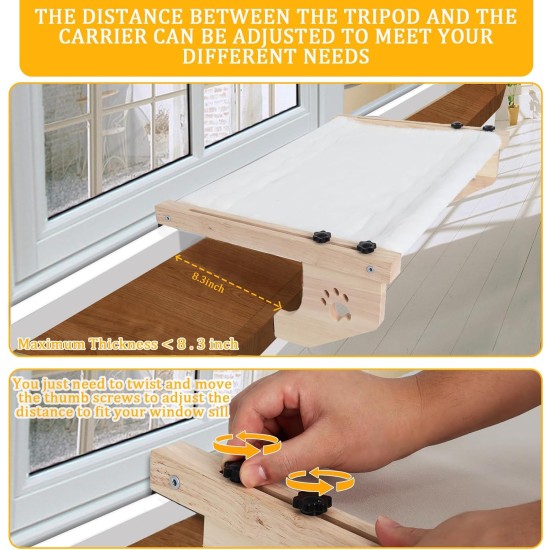 THE DISTANCE BETWEEN THE TRIPOD AND THE CARRIER CAN BE ADJUSTED TO MEET YOUR DIFFERENT NEEDS

8.3inch

Maximum Thickness < 8 . 3 inch

You just need to twist and move the thumb screws to adjust the distance to fit your window sill