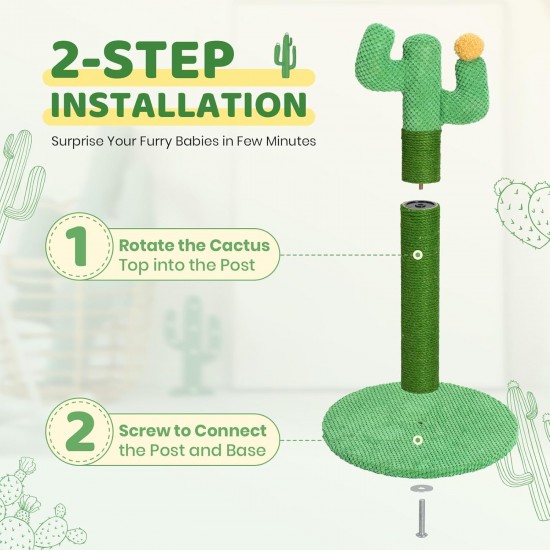 2-STEP INSTALLATION

Surprise Your Furry Babies in Few Minutes

1 Rotate the Cactus Top into the Post

2 Screw to Connect the Post and Base