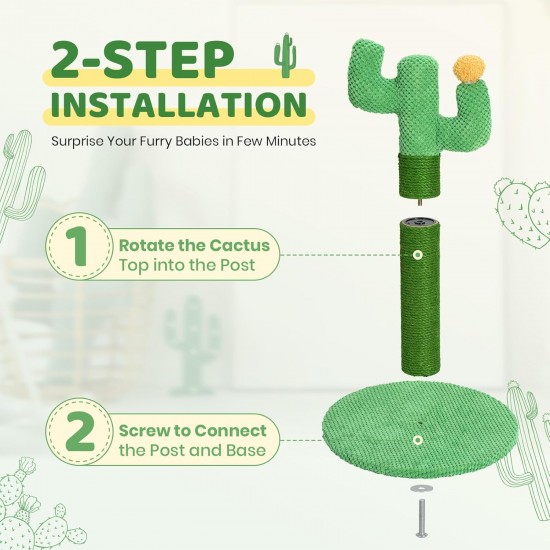 2-STEP INSTALLATION

Surprise Your Furry Babies in Few Minutes

1 Rotate the Cactus Top into the Post

2 Screw to Connect the Post and Base