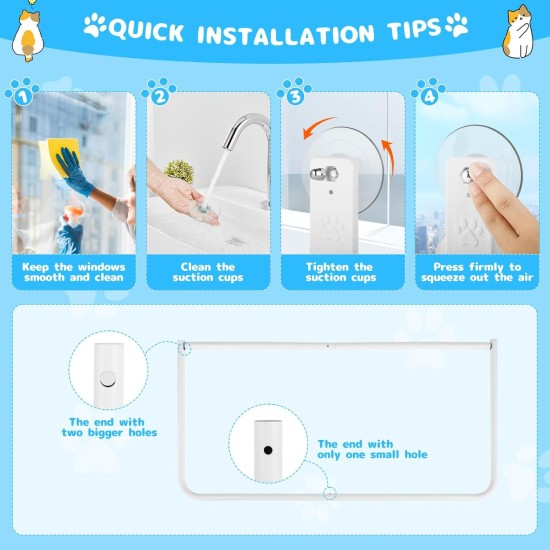 QUICK INSTALLATION TIPS

1
Keep the windows smooth and clean

2
Clean the suction cups

3
Tighten the suction cups

4
Press firmly to squeeze out the air

The end with two bigger holes

The end with only one small hole