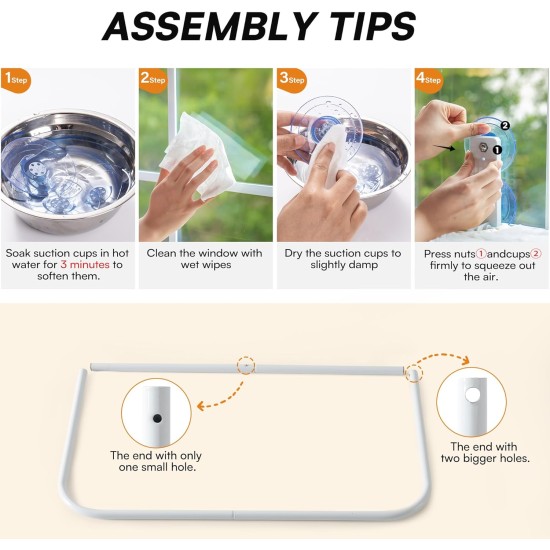 ASSEMBLY TIPS

1Step

Soak suction cups in hot water for 3 minutes to soften them.

2Step

Clean the window with wet wipes

3Step

Dry the suction cups to slightly damp

4Step

2
1

Press nuts①andcups② firmly to squeeze out the air.

The end with only one small hole.

The end with two bigger holes.