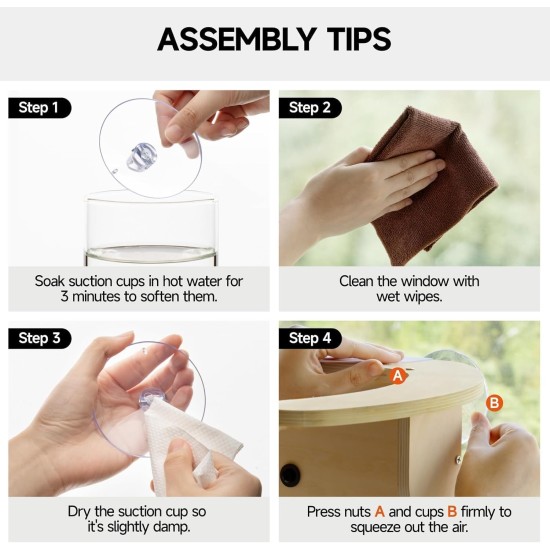 ASSEMBLY TIPS

Step 1

Soak suction cups in hot water for 3 minutes to soften them.

Step 2

Clean the window with wet wipes.

Step 3

Dry the suction cup so it's slightly damp.

Step 4

A

B

Press nuts A and cups B firmly to squeeze out the air.