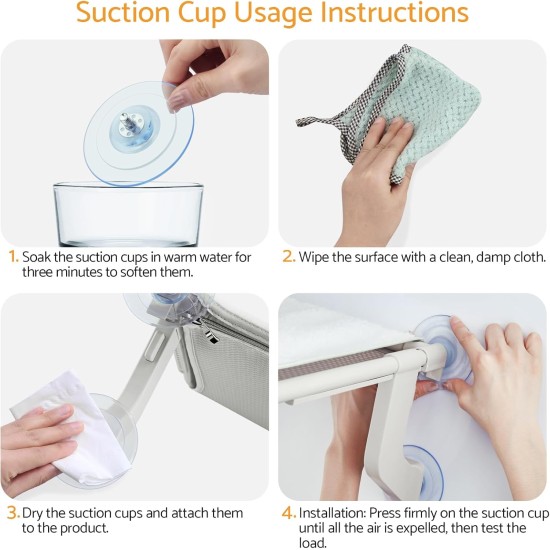 Suction Cup Usage Instructions

1. Soak the suction cups in warm water for three minutes to soften them.

2. Wipe the surface with a clean, damp cloth.

3. Dry the suction cups and attach them to the product.

4. Installation: Press firmly on the suction cup until all the air is expelled, then test the load.