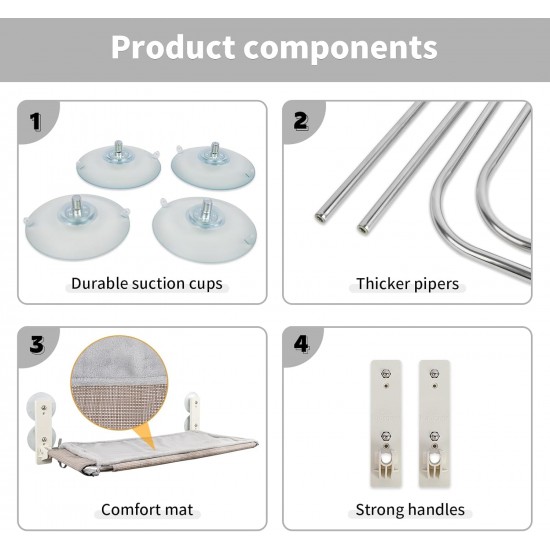 Product components

1

Durable suction cups

2

Thicker pipers

3

Comfort mat

4

Strong handles