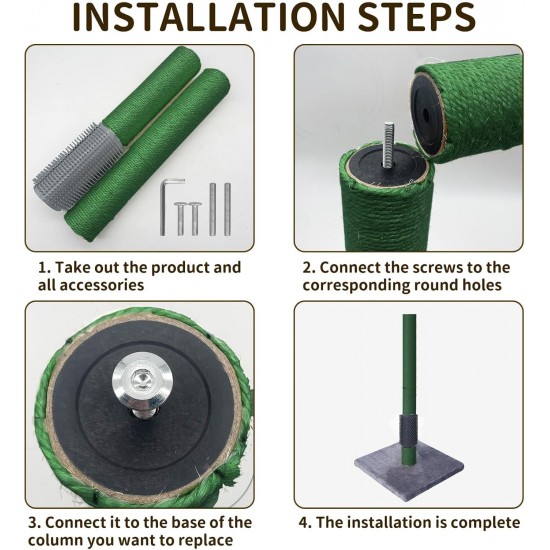 INSTALLATION STEPS

1. Take out the product and all accessories

2. Connect the screws to the corresponding round holes

3. Connect it to the base of the column you want to replace

4. The installation is complete