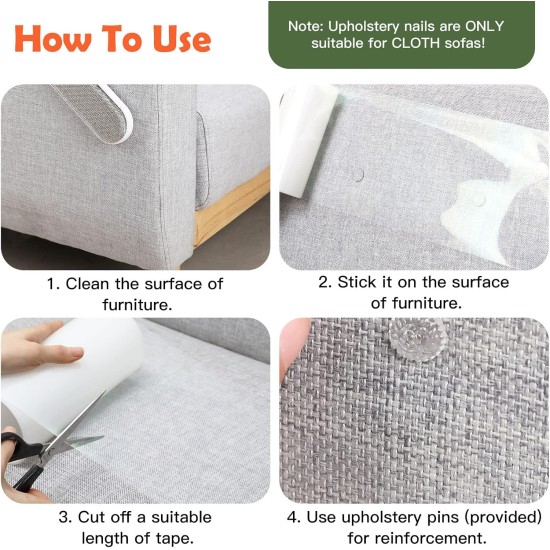 How To Use

Note: Upholstery nails are ONLY suitable for CLOTH sofas!

1. Clean the surface of furniture.

2. Stick it on the surface of furniture.

3. Cut off a suitable length of tape.

4. Use upholstery pins (provided) for reinforcement.