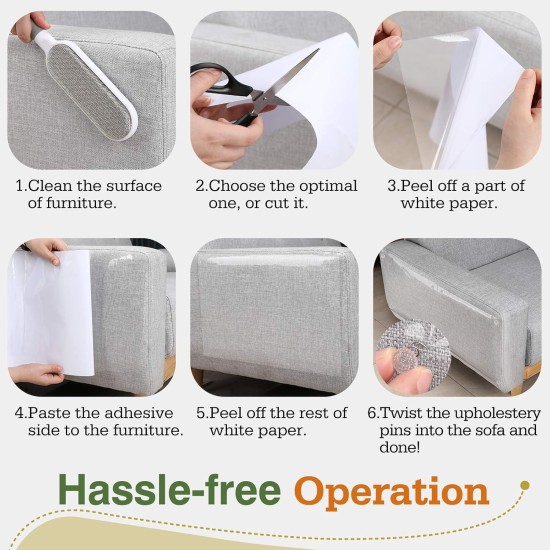 1.Clean the surface of furniture.

2.Choose the optimal one, or cut it.

3.Peel off a part of white paper.

4.Paste the adhesive side to the furniture.

5.Peel off the rest of white paper.

6.Twist the upholestery pins into the sofa and done!

Hassle-free Operation