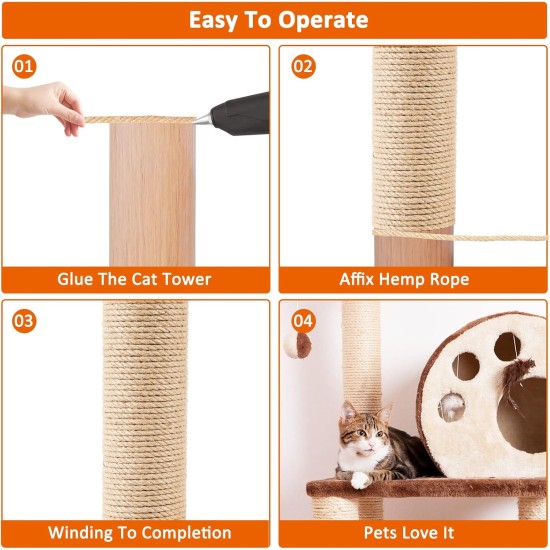 Easy To Operate

01

Glue The Cat Tower

02

Affix Hemp Rope

03

Winding To Completion

04

Pets Love It