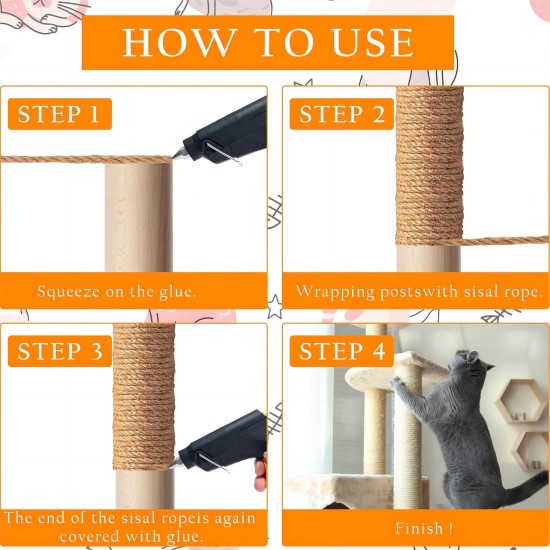 HOW TO USE

STEP 1

Squeeze on the glue.

STEP 2

Wrapping postswith sisal rope.

STEP 3

The end of the sisal ropeis again covered with glue.

STEP 4

Finish !