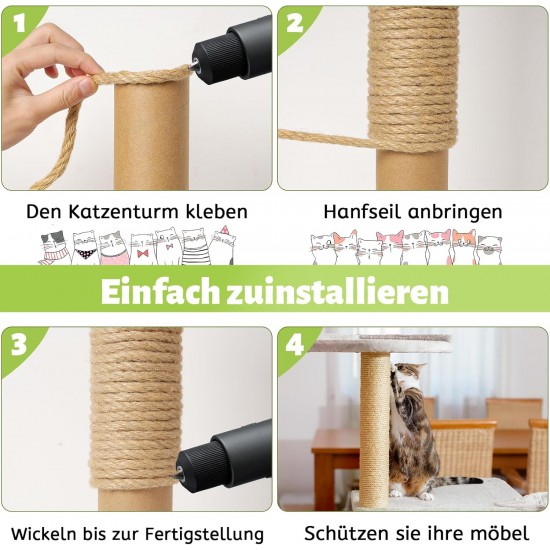 1

Den Katzenturm kleben

2

Hanfseil anbringen

Einfach zuinstallieren

3

Wickeln bis zur Fertigstellung

4

Schützen sie ihre möbel