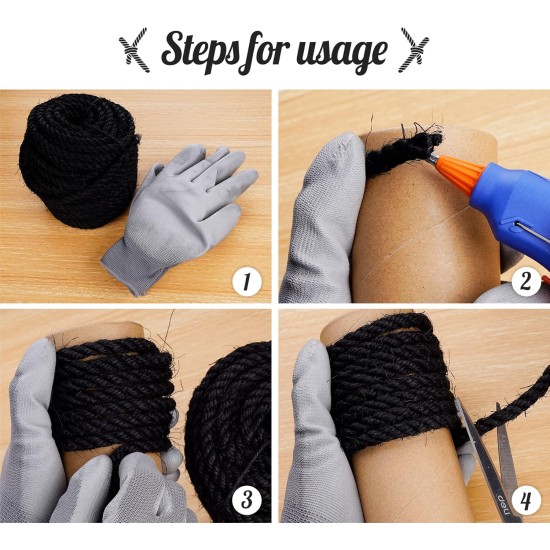 Steps for usage

1

2

3

4

deli