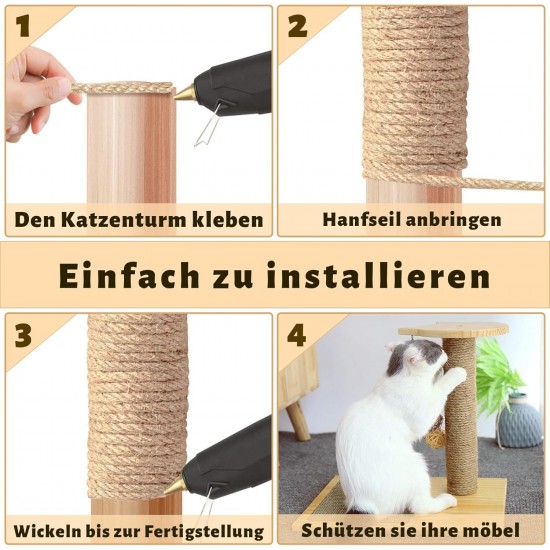 1

Den Katzenturm kleben

2

Hanfseil anbringen

Einfach zu installieren

3

Wickeln bis zur Fertigstellung

4

Schützen sie ihre möbel