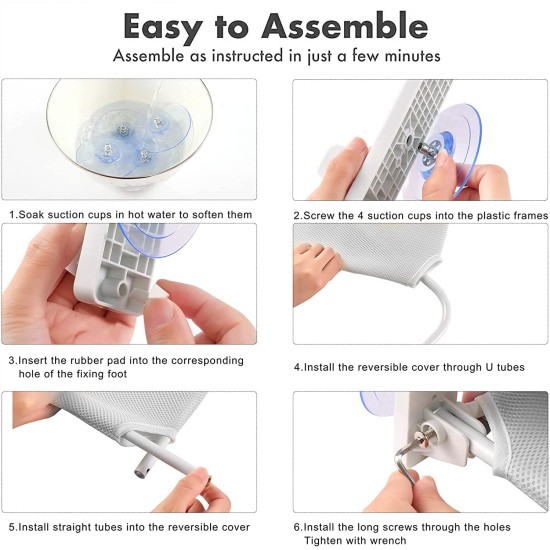 Easy to Assemble

Assemble as instructed in just a few minutes

1.Soak suction cups in hot water to soften them

2.Screw the 4 suction cups into the plastic frames

3.Insert the rubber pad into the corresponding hole of the fixing foot

4.Install the reversible cover through U tubes

5.Install straight tubes into the reversible cover

6.Install the long screws through the holes Tighten with wrench