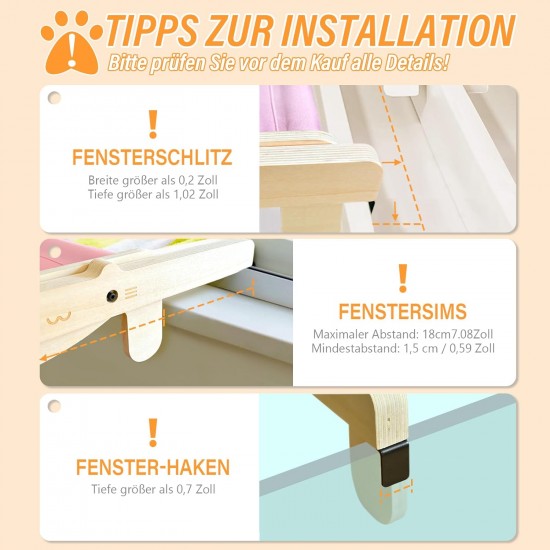 TIPPS ZUR INSTALLATION

Bitte prüfen Sie vor dem Kauf alle Details!

!

FENSTERSCHLITZ

Breite größer als 0,2 Zoll
Tiefe größer als 1,02 Zoll

!

FENSTERSIMS

Maximaler Abstand: 18cm7.08Zoll
Mindestabstand: 1,5 cm / 0,59 Zoll

!

FENSTER-HAKEN

Tiefe größer als 0,7 Zoll