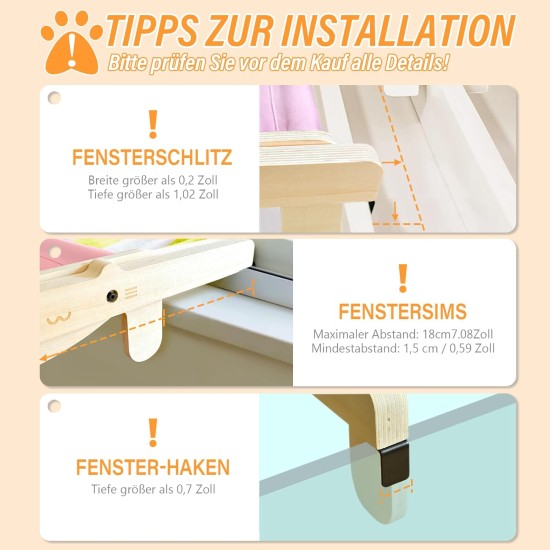 TIPPS ZUR INSTALLATION
Bitte prüfen Sie vor dem Kauf alle Details!

!
FENSTERSCHLITZ
Breite größer als 0,2 Zoll
Tiefe größer als 1,02 Zoll

!
FENSTERSIMS
Maximaler Abstand: 18cm7.08Zoll
Mindestabstand: 1,5 cm / 0,59 Zoll

!
FENSTER-HAKEN
Tiefe größer als 0,7 Zoll