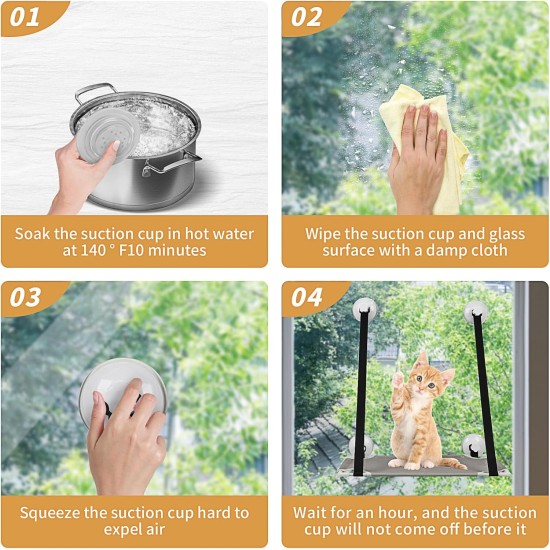 01

Soak the suction cup in hot water at 140 ° F10 minutes

02

Wipe the suction cup and glass surface with a damp cloth

03

Squeeze the suction cup hard to expel air

04

Wait for an hour, and the suction cup will not come off before it