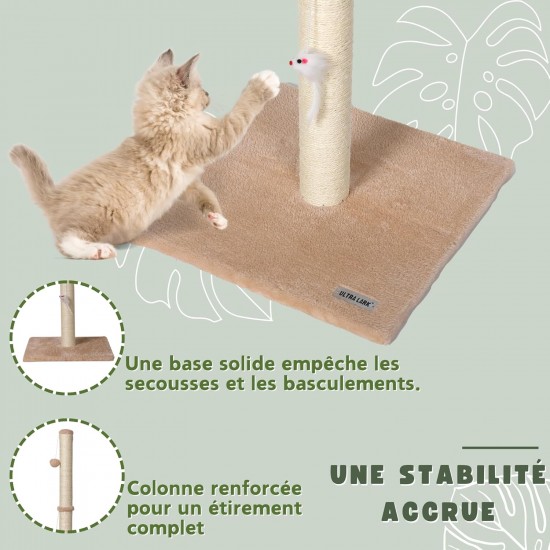 ULTRA LARK

Une base solide empêche les secousses et les basculements.

Colonne renforcée pour un étirement complet

UNE STABILITÉ ACCRUE