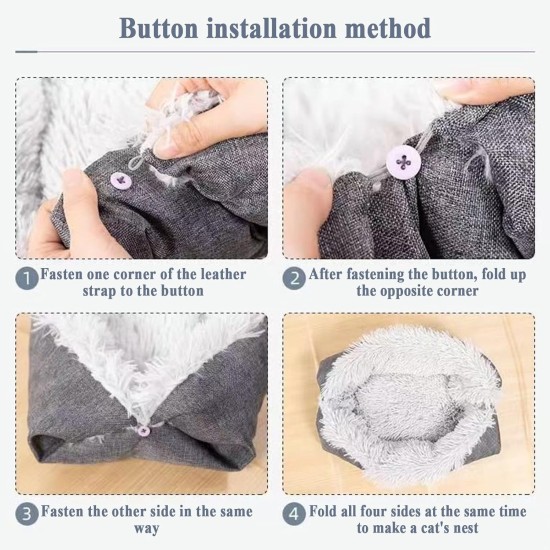 Button installation method

1 Fasten one corner of the leather strap to the button

2 After fastening the button, fold up the opposite corner

3 Fasten the other side in the same way

4 Fold all four sides at the same time to make a cat's nest