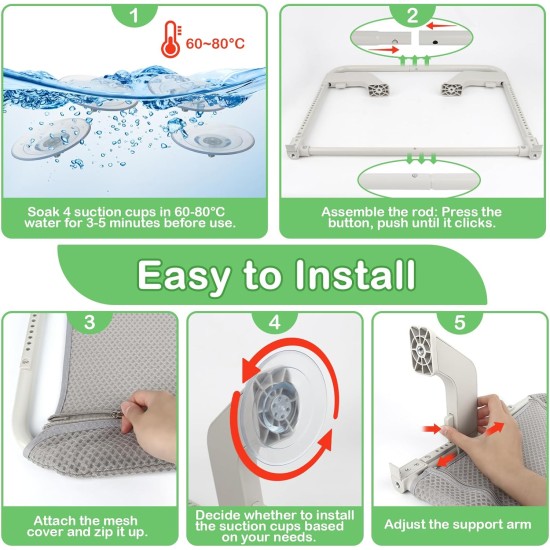 1

60~80°C

Soak 4 suction cups in 60-80°C water for 3-5 minutes before use.

2

Assemble the rod: Press the button, push until it clicks.

Easy to Install

3

Attach the mesh cover and zip it up.

4

Decide whether to install the suction cups based on your needs.

5

Adjust the support arm