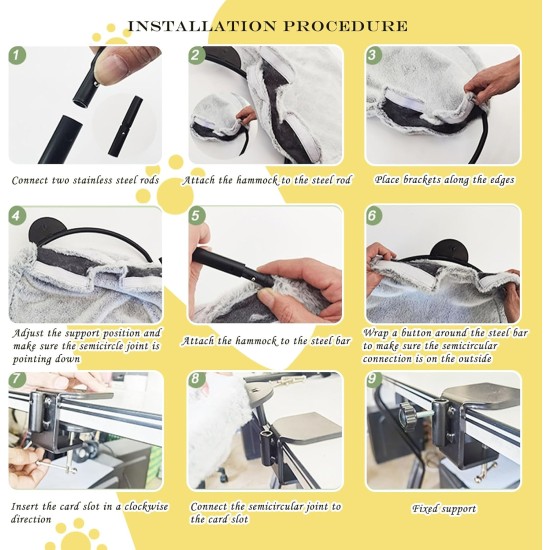 INSTALLATION PROCEDURE

1

Connect two stainless steel rods

2

Attach the hammock to the steel rod

3

Place brackets along the edges

4

Adjust the support position and make sure the semicircle joint is pointing down

5

Attach the hammock to the steel bar

6

Wrap a button around the steel bar to make sure the semicircular connection is on the outside

7

Insert the card slot in a clockwise direction

8

Connect the semicircular joint to the card slot

9

Fixed support