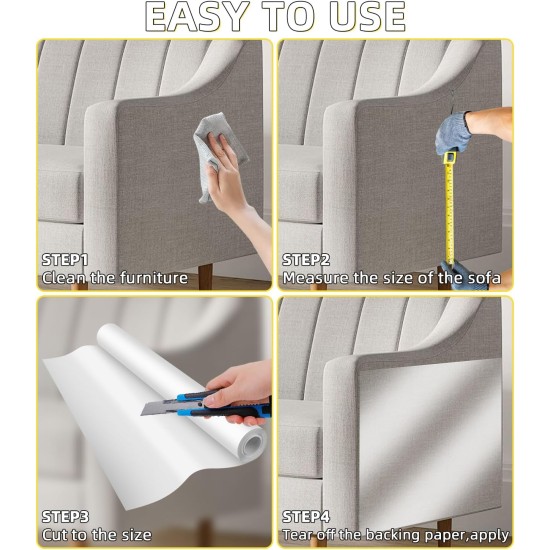 EASY TO USE

STEP1
Clean the furniture

STEP2
Measure the size of the sofa

STEP3
Cut to the size

STEP4
Tear off the backing paper,apply