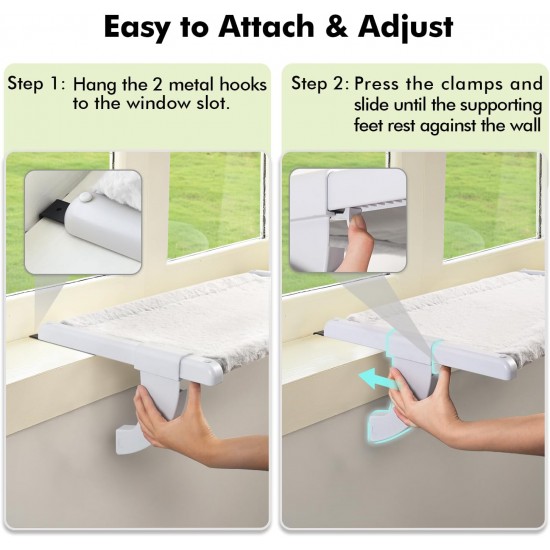 Easy to Attach & Adjust

Step 1: Hang the 2 metal hooks to the window slot.

Step 2: Press the clamps and slide until the supporting feet rest against the wall