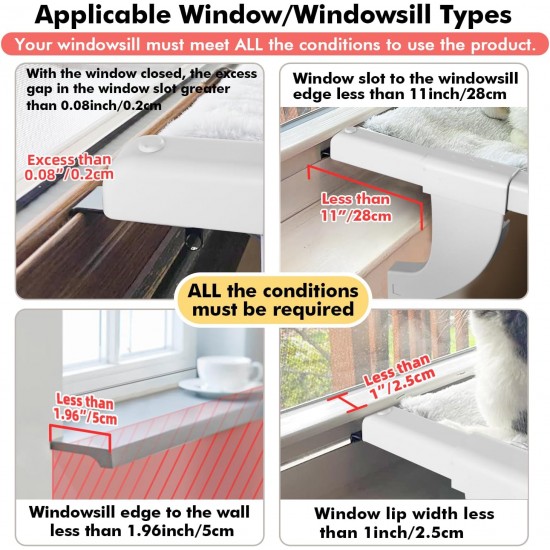 Applicable Window/Windowsill Types

Your windowsill must meet ALL the conditions to use the product.

With the window closed, the excess gap in the window slot greater than 0.08inch/0.2cm

Excess than 0.08"/0.2cm

Window slot to the windowsill edge less than 11inch/28cm

Less than 11"/28cm

ALL the conditions must be required

Less than 1.96"/5cm

Windowsill edge to the wall less than 1.96inch/5cm

Less than 1"/2.5cm

Window lip width less than 1inch/2.5cm