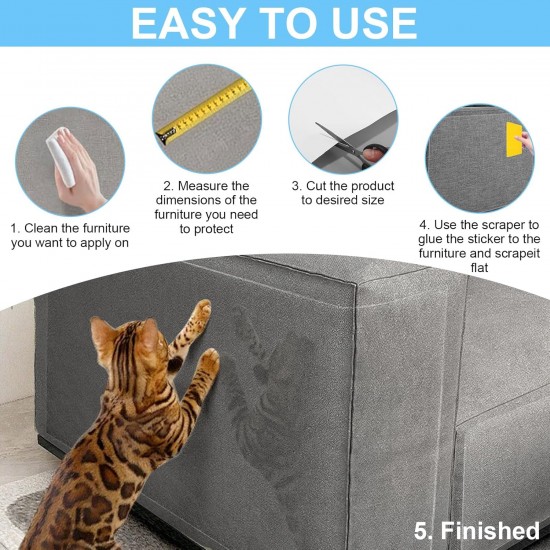 EASY TO USE

1. Clean the furniture you want to apply on

2. Measure the dimensions of the furniture you need to protect

3. Cut the product to desired size

4. Use the scraper to glue the sticker to the furniture and scrapeit flat

5. Finished