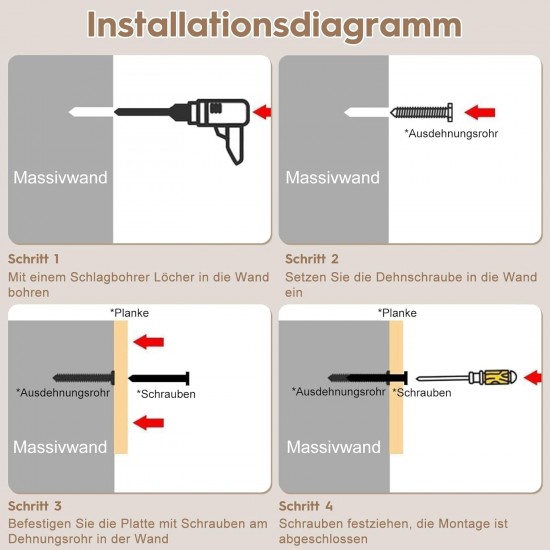 Installationsdiagramm

Massivwand

Schritt 1
Mit einem Schlagbohrer Löcher in die Wand bohren

*Ausdehnungsrohr

Massivwand

Schritt 2
Setzen Sie die Dehnschraube in die Wand ein

*Planke

*Ausdehnungsrohr

*Schrauben

Massivwand

Schritt 3
Befestigen Sie die Platte mit Schrauben am Dehnungsrohr in der Wand

*Planke

*Ausdehnungsrohr

*Schrauben

Massivwand

Schritt 4
Schrauben festziehen, die Montage ist abgeschlossen