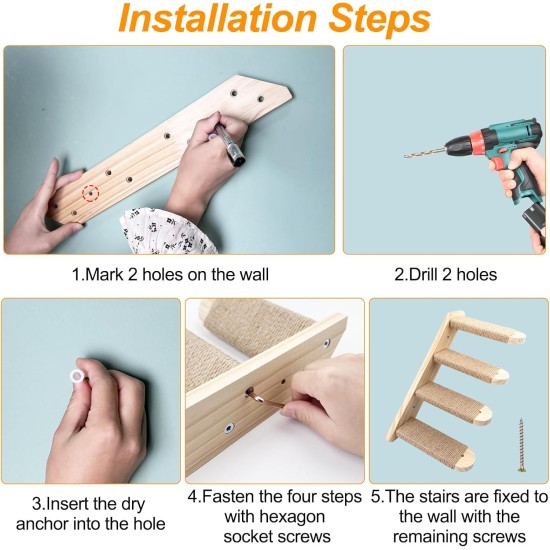 Installation Steps

1.Mark 2 holes on the wall

2.Drill 2 holes

3.Insert the dry anchor into the hole

4.Fasten the four steps with hexagon socket screws

5.The stairs are fixed to the wall with the remaining screws