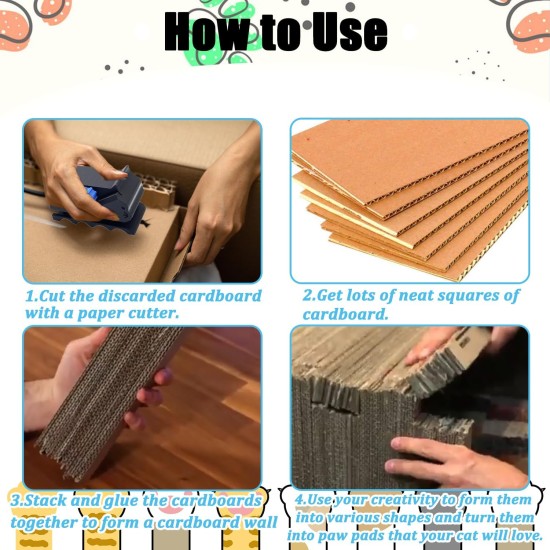 How to Use

1.Cut the discarded cardboard with a paper cutter.

2.Get lots of neat squares of cardboard.

3.Stack and glue the cardboards together to form a cardboard wall

4.Use your creativity to form them into various shapes and turn them into paw pads that your cat will love.