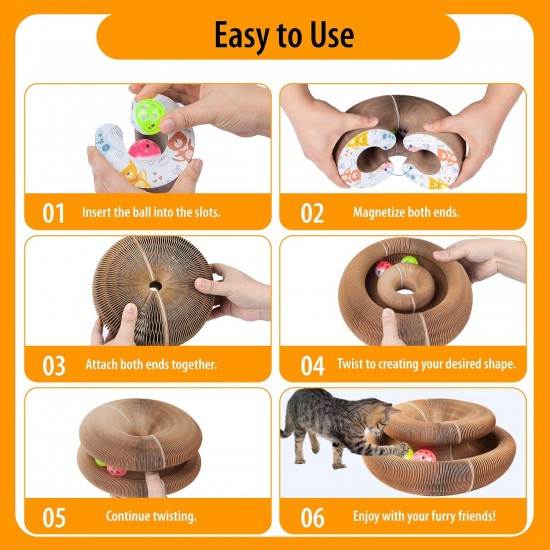 Easy to Use

01 Insert the ball into the slots.

02 Magnetize both ends.

03 Attach both ends together.

04 Twist to creating your desired shape.

05 Continue twisting.

06 Enjoy with your furry friends!