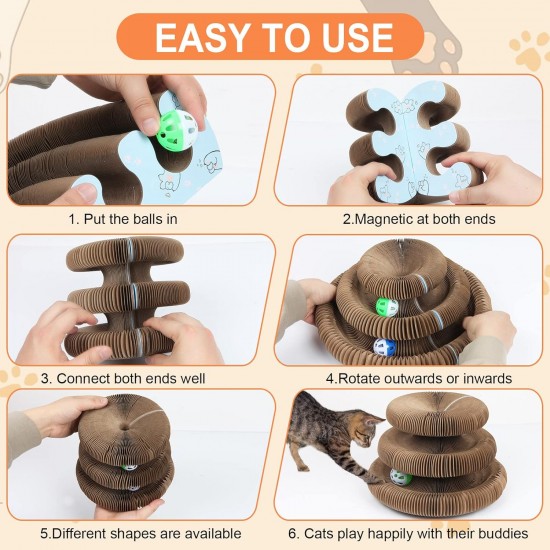 EASY TO USE

1. Put the balls in

2.Magnetic at both ends

3. Connect both ends well

4.Rotate outwards or inwards

5.Different shapes are available

6. Cats play happily with their buddies