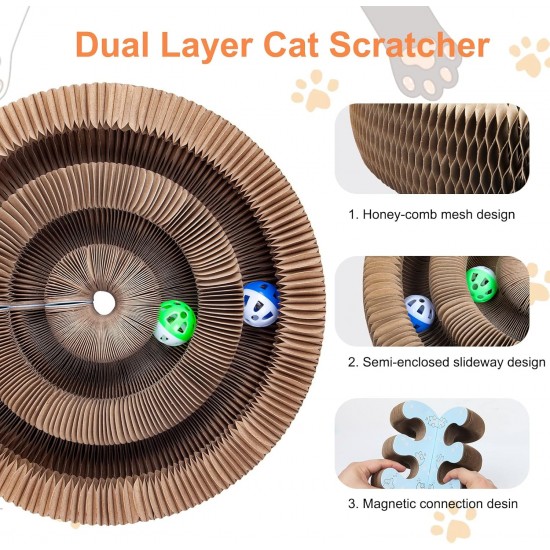 Dual Layer Cat Scratcher

1. Honey-comb mesh design

2. Semi-enclosed slideway design

3. Magnetic connection desin