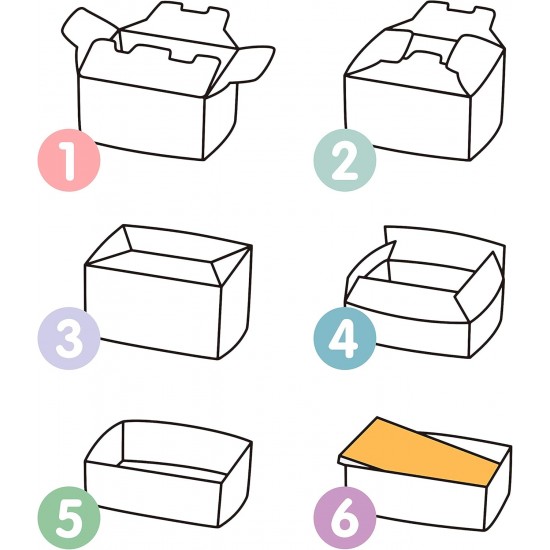 1
2
3
4
5
6