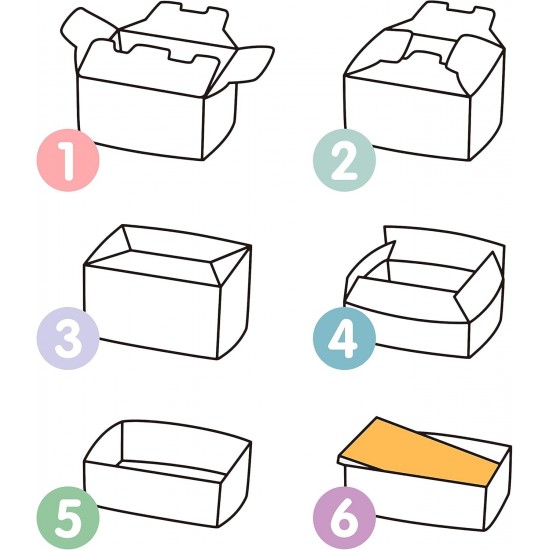 1

2

3

4

5

6