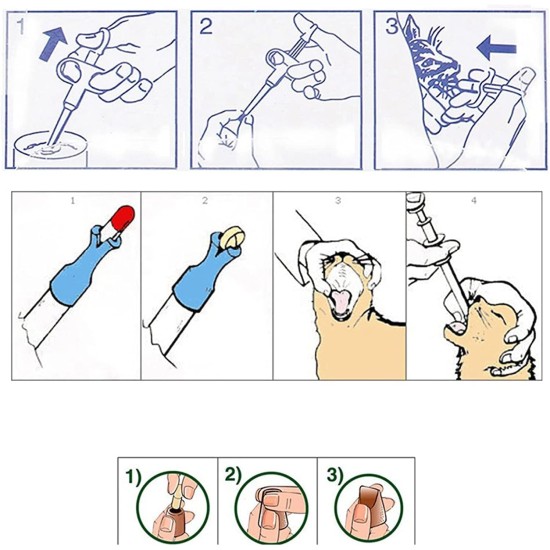 1
2
3

1
2
3
4

1)
2)
3)